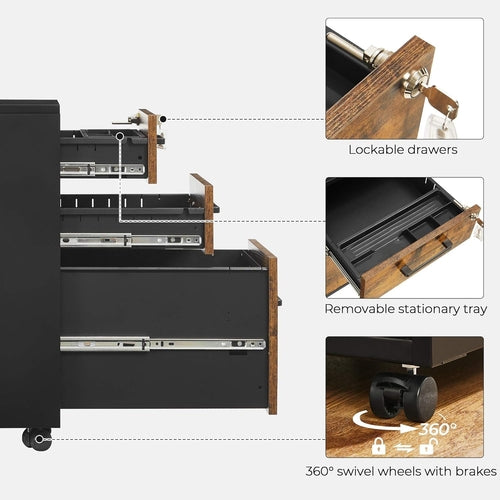 Lockable drawers

Removable stationary tray

360°

360° swivel wheels with brakes