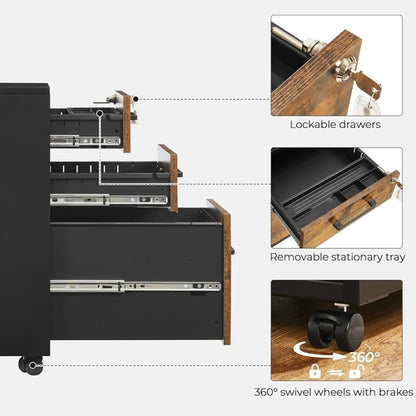 Lockable drawers

Removable stationary tray

360°

360° swivel wheels with brakes