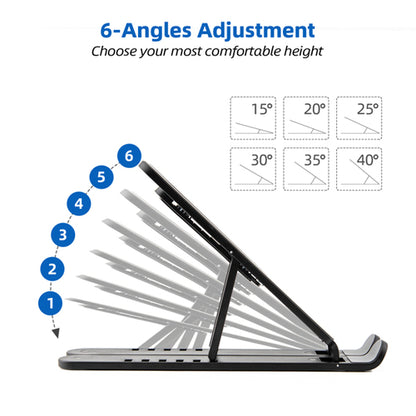 6-Angles Adjustment
Choose your most comfortable height

15°
20°
25°
30°
35°
40°

6
5
4
3
2
1