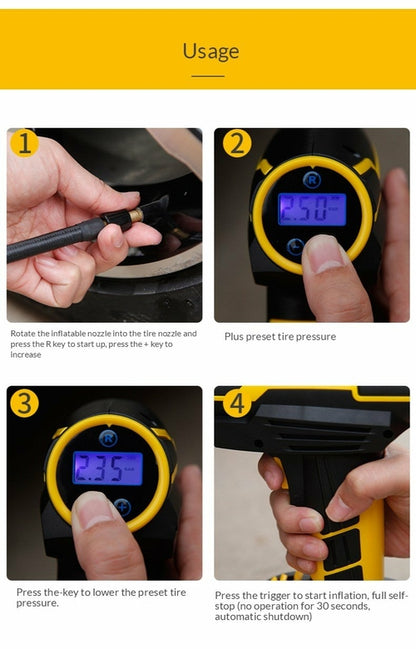 Usage

1

Rotate the inflatable nozzle into the tire nozzle and press the R key to start up, press the + key to increase

2

R

2.50

Plus preset tire pressure

3

R

2.35

+

Press the-key to lower the preset tire pressure.

4

Press the trigger to start inflation, full self-stop (no operation for 30 seconds, automatic shutdown)